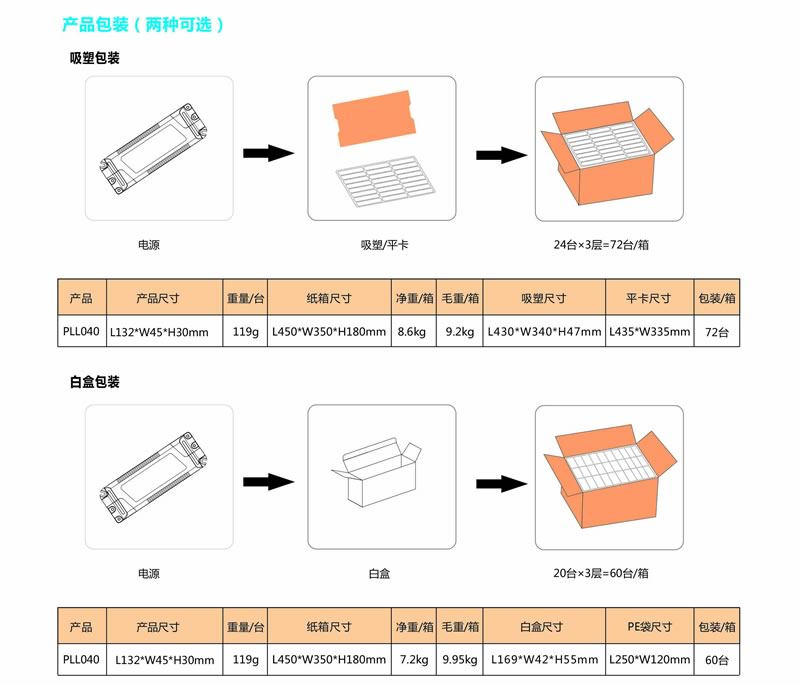 产品包装（两种可选）

吸塑包装

电源

吸塑/平卡

24台×3层=72台/箱

| 产品 | 产品尺寸 | 重量/台 | 纸箱尺寸 | 净重/箱 | 毛重/箱 | 吸塑尺寸 | 平卡尺寸 | 包装/箱 |
|---|---|---|---|---|---|---|---|---|
| PLL040 | L132\*W45\*H30mm | 119g | L450\*W350\*H180mm | 8.6kg | 9.2kg | L430\*W340\*H47mm | L435\*W335mm | 72台 |

白盒包装

电源

白盒

20台×3层=60台/箱

| 产品 | 产品尺寸 | 重量/台 | 纸箱尺寸 | 净重/箱 | 毛重/箱 | 白盒尺寸 | PE袋尺寸 | 包装/箱 |
|---|---|---|---|---|---|---|---|---|
| PLL040 | L132\*W45\*H30mm | 119g | L450\*W350\*H180mm | 7.2kg | 9.95kg | L169\*W42\*H55mm | L250\*W120mm | 60台 |